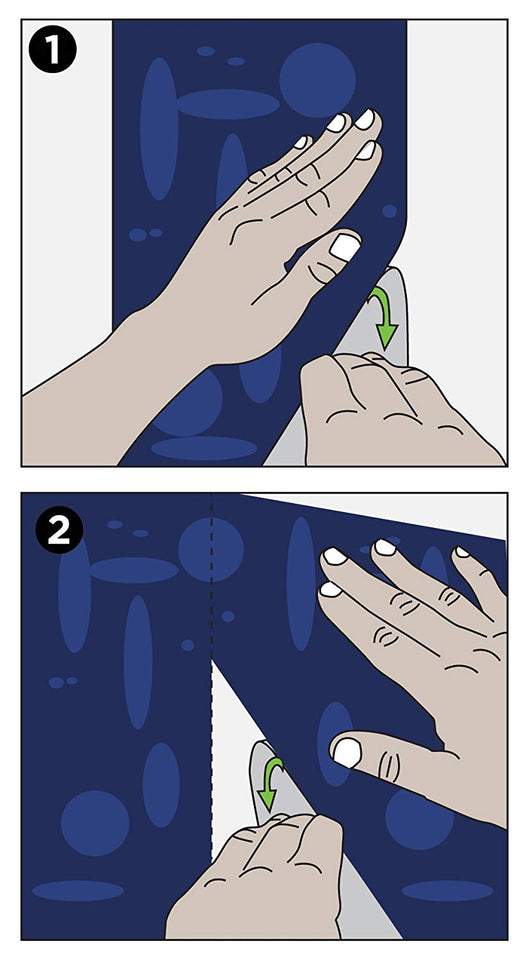 1

2